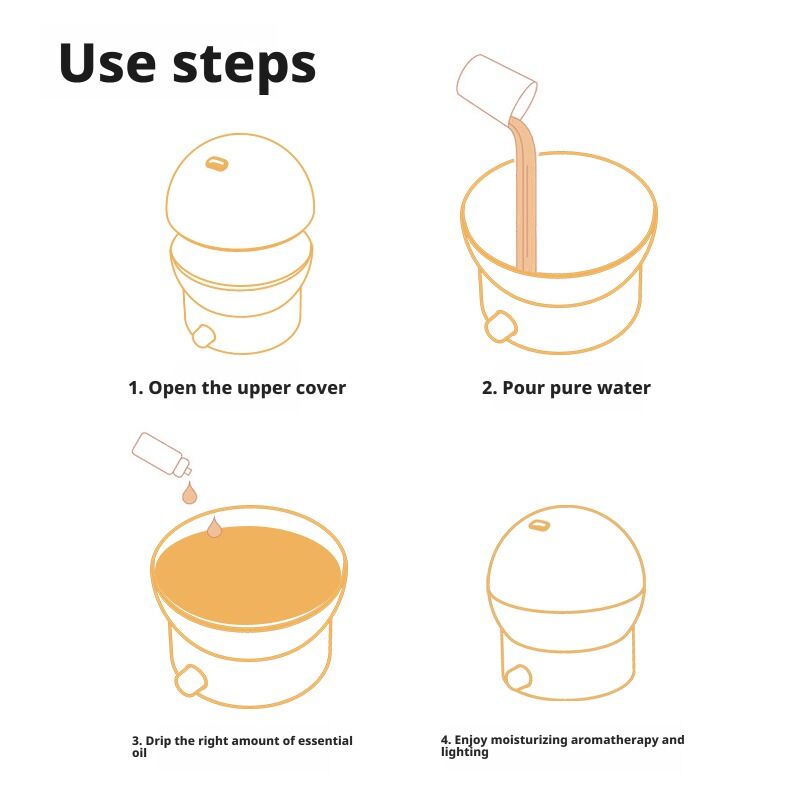 Use steps

1. Open the upper cover

2. Pour pure water

3. Drip the right amount of essential oil

4. Enjoy moisturizing aromatherapy and lighting